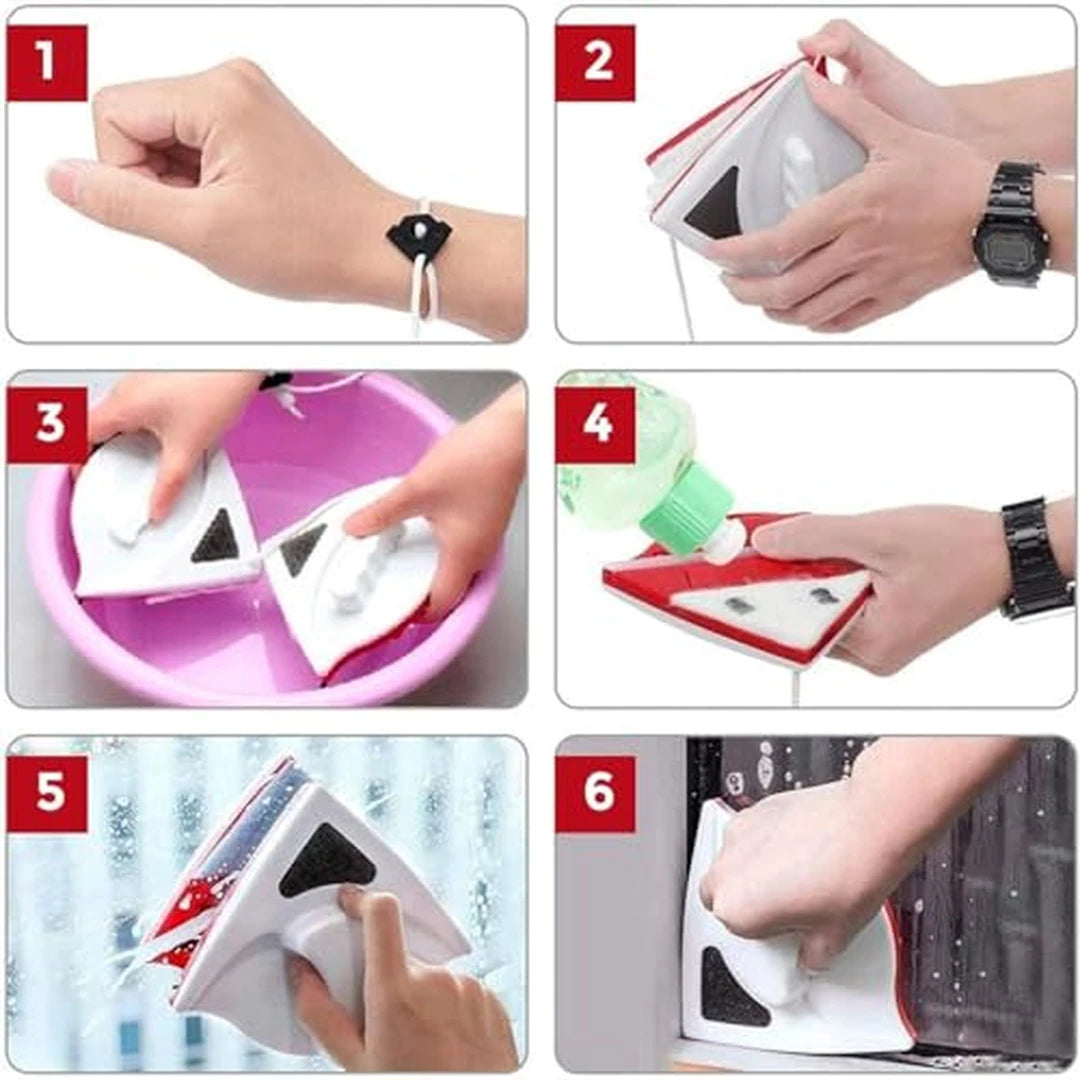 1

2

3

4

5

6